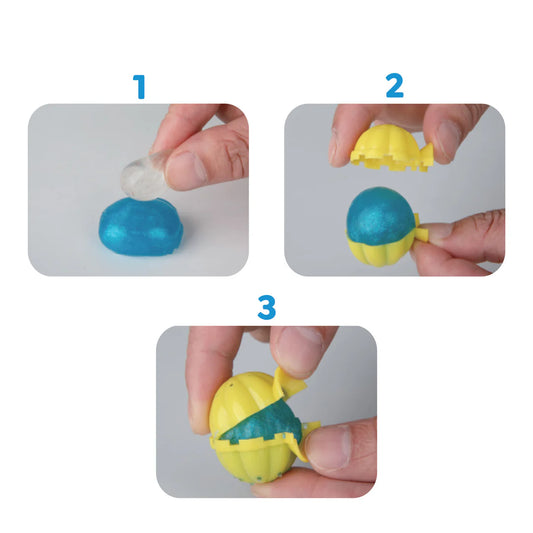 1

2

3